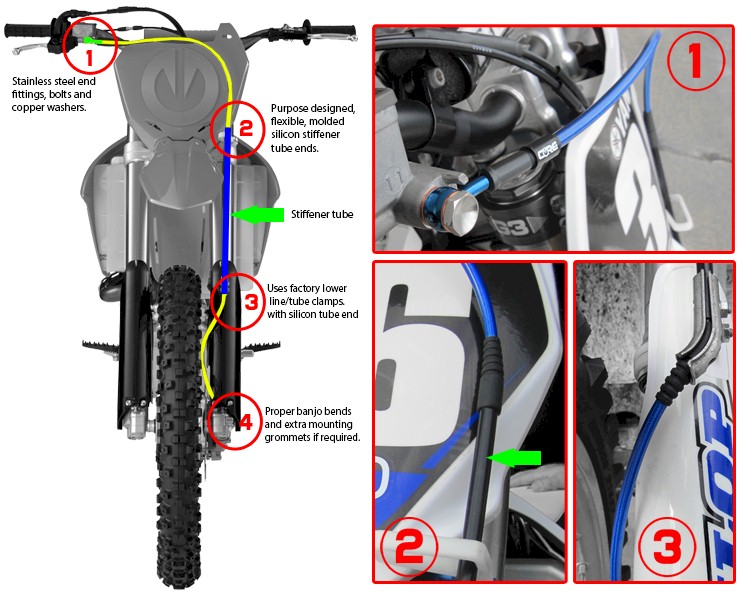 1
Stainless steel end fittings, bolts and copper washers.

2
Purpose designed, flexible, molded silicon stiffener tube ends.

Stiffener tube

3
Uses factory lower line/tube clamps. with silicon tube end

4
Proper banjo bends and extra mounting grommets if required.

1

CORE

G3

2

3