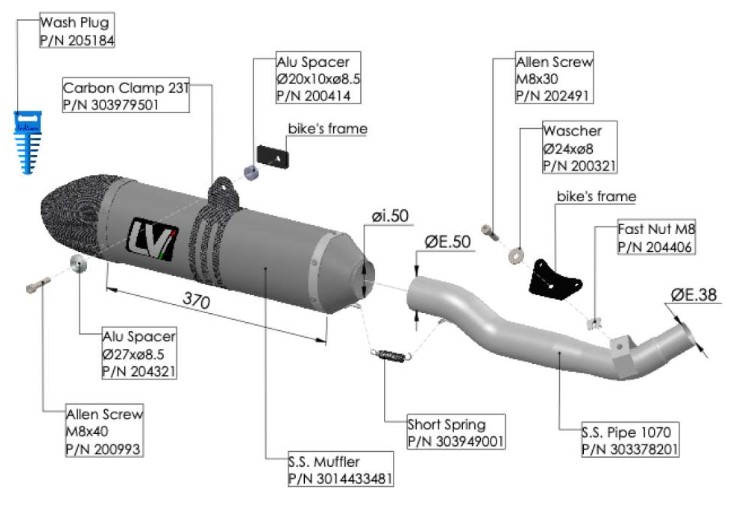 Wash Plug
P/N 205184

Carbon Clamp 23T
P/N 303979501

Alu Spacer
Ø20x10xø8.5
P/N 200414

bike's frame

Allen Screw
M8x30
P/N 202491

Wascher
Ø24xø8
P/N 200321

bike's frame

Fast Nut M8
P/N 204406

LV

øi.50

ØE.50

ØE.38

370

Alu Spacer
Ø27xø8.5
P/N 204321

Allen Screw
M8x40
P/N 200993

S.S. Muffler
P/N 3014433481

Short Spring
P/N 303949001

S.S. Pipe 1070
P/N 303378201