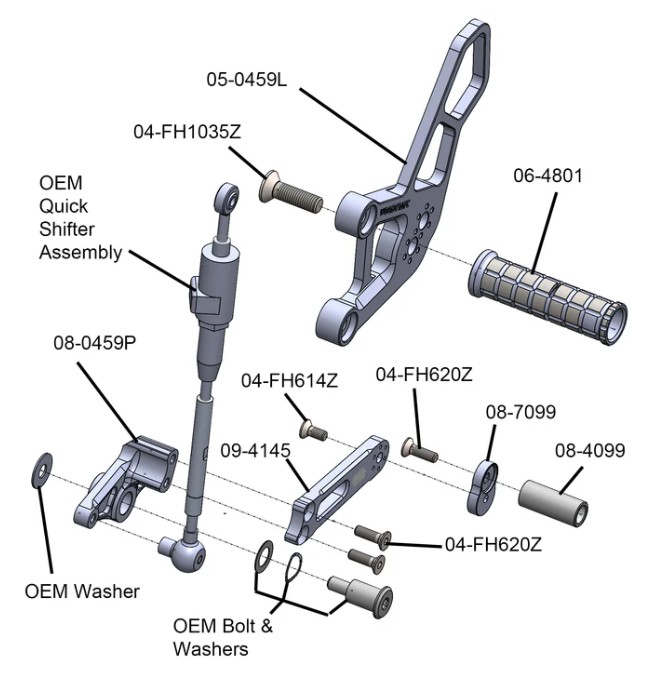 05-0459L

04-FH1035Z

OEM Quick Shifter Assembly

06-4801

08-0459P

04-FH614Z

04-FH620Z

08-7099

09-4145

08-4099

04-FH620Z

OEM Washer

OEM Bolt & Washers